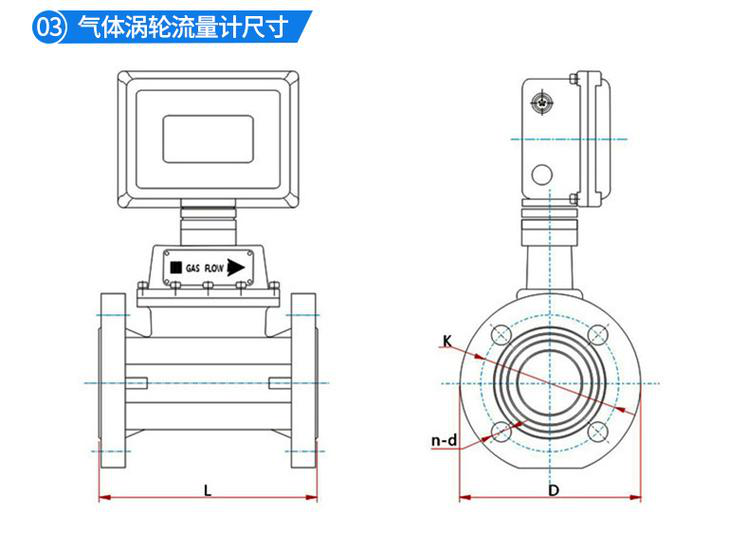 03 气体涡轮流量计尺寸

GAS FLOW

L

K

n-d

D